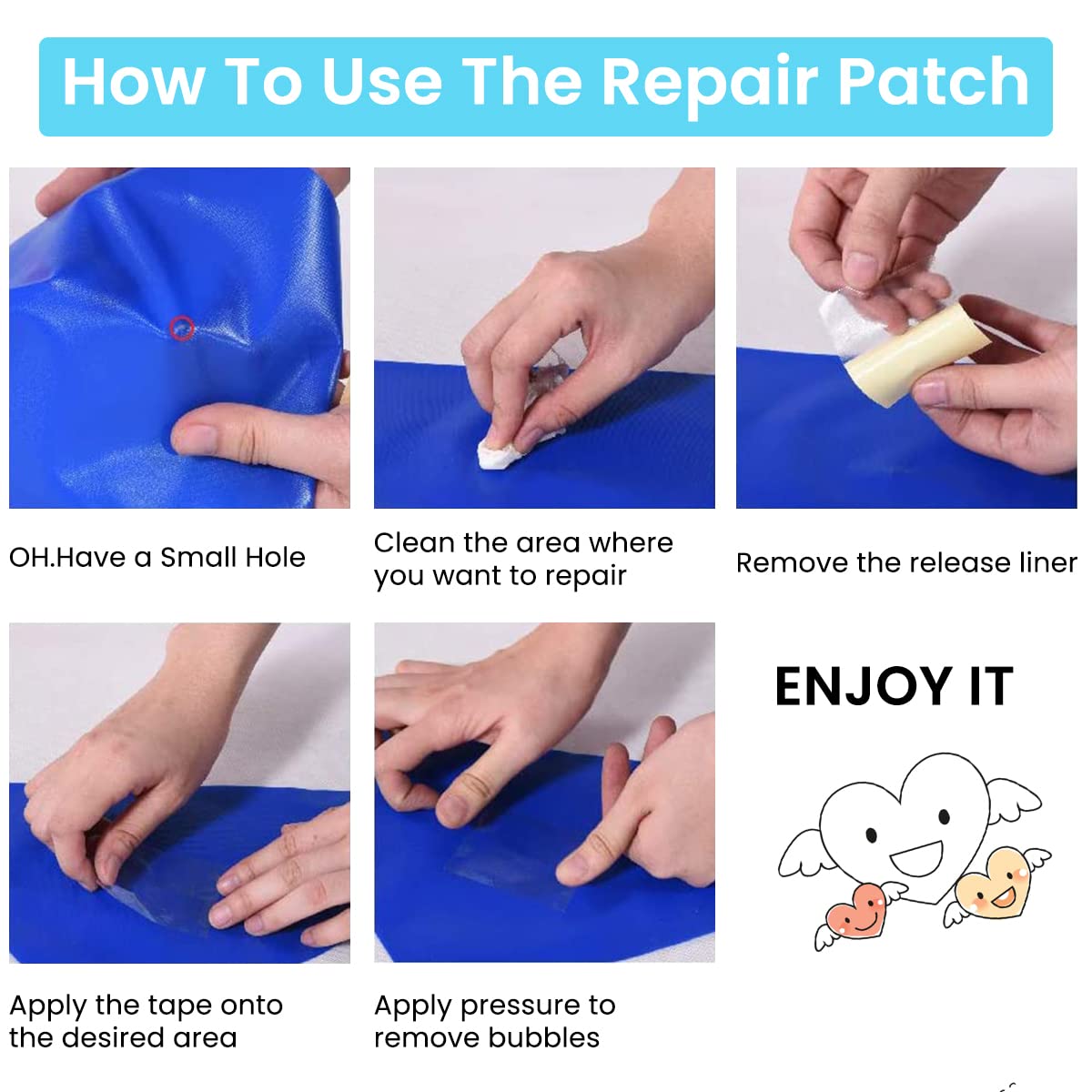 How To Use The Repair Patch

OH.Have a Small Hole

Clean the area where you want to repair

Remove the release liner

Apply the tape onto the desired area

Apply pressure to remove bubbles

ENJOY IT